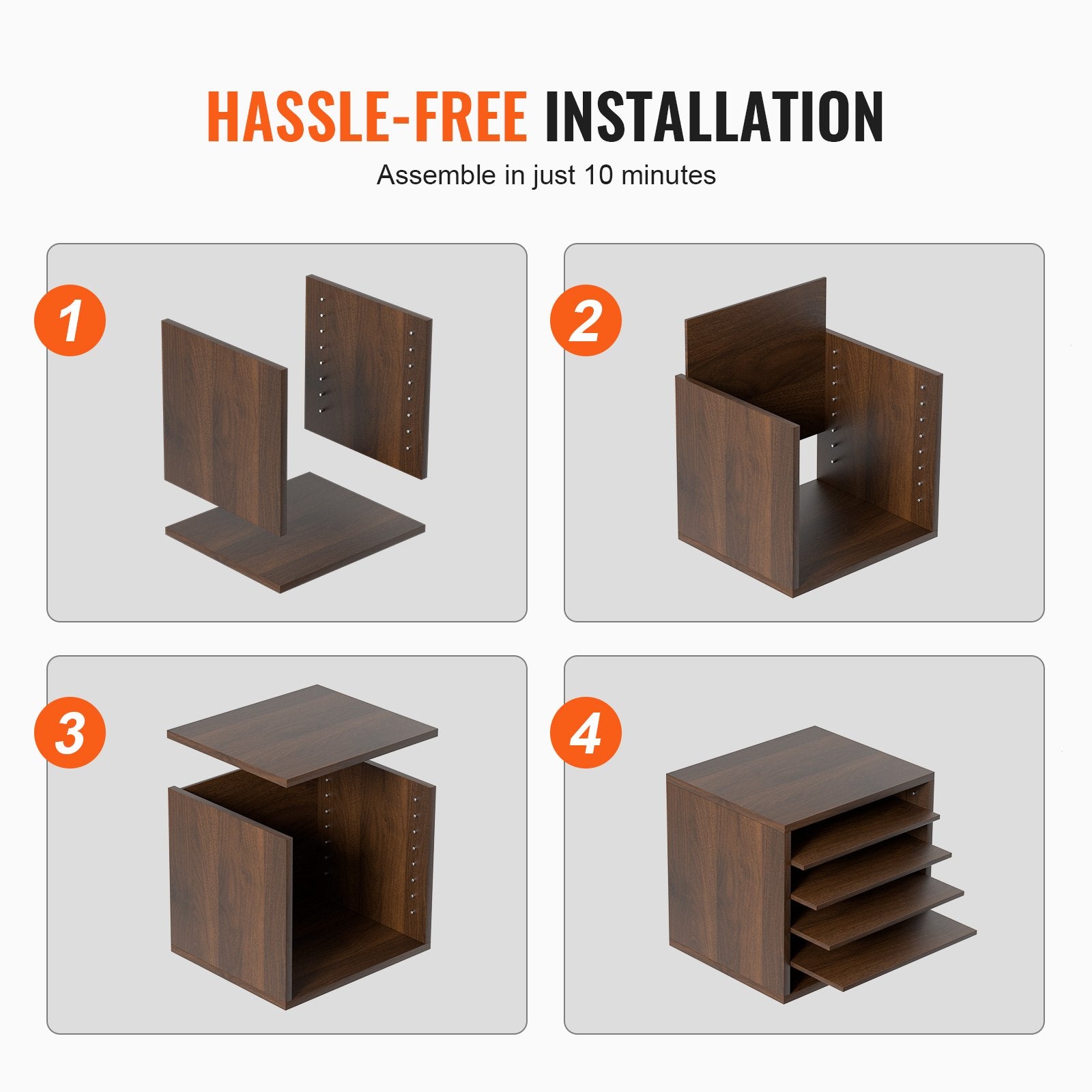 HASSLE-FREE INSTALLATION

Assemble in just 10 minutes

1

2

3

4