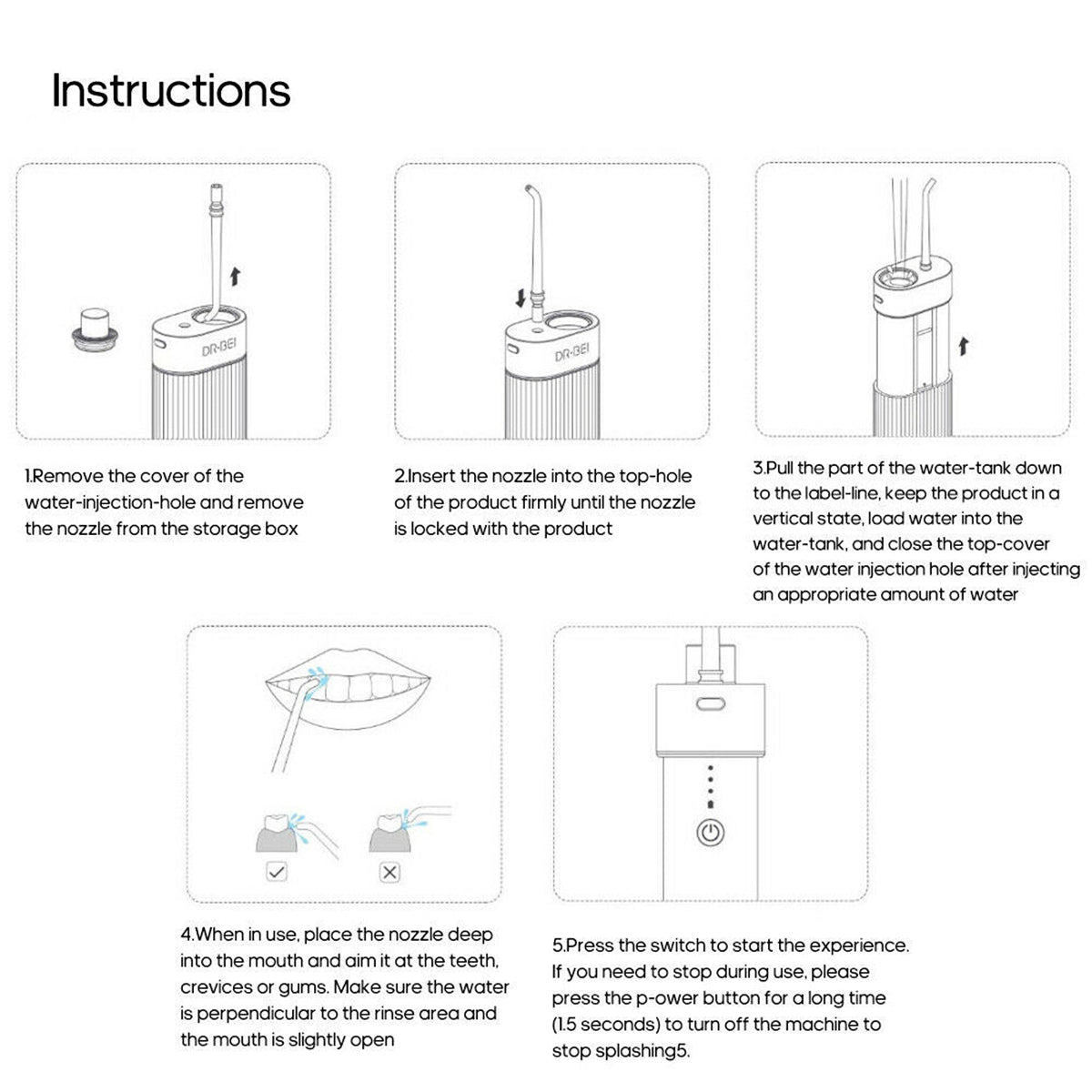 Instructions

DR·BEI

1.Remove the cover of the water-injection-hole and remove the nozzle from the storage box

DR·BEI

2.Insert the nozzle into the top-hole of the product firmly until the nozzle is locked with the product

3.Pull the part of the water-tank down to the label-line, keep the product in a vertical state, load water into the water-tank, and close the top-cover of the water injection hole after injecting an appropriate amount of water

4.When in use, place the nozzle deep into the mouth and aim it at the teeth, crevices or gums. Make sure the water is perpendicular to the rinse area and the mouth is slightly open

5.Press the switch to start the experience. If you need to stop during use, please press the p-ower button for a long time (1.5 seconds) to turn off the machine to stop splashing5.