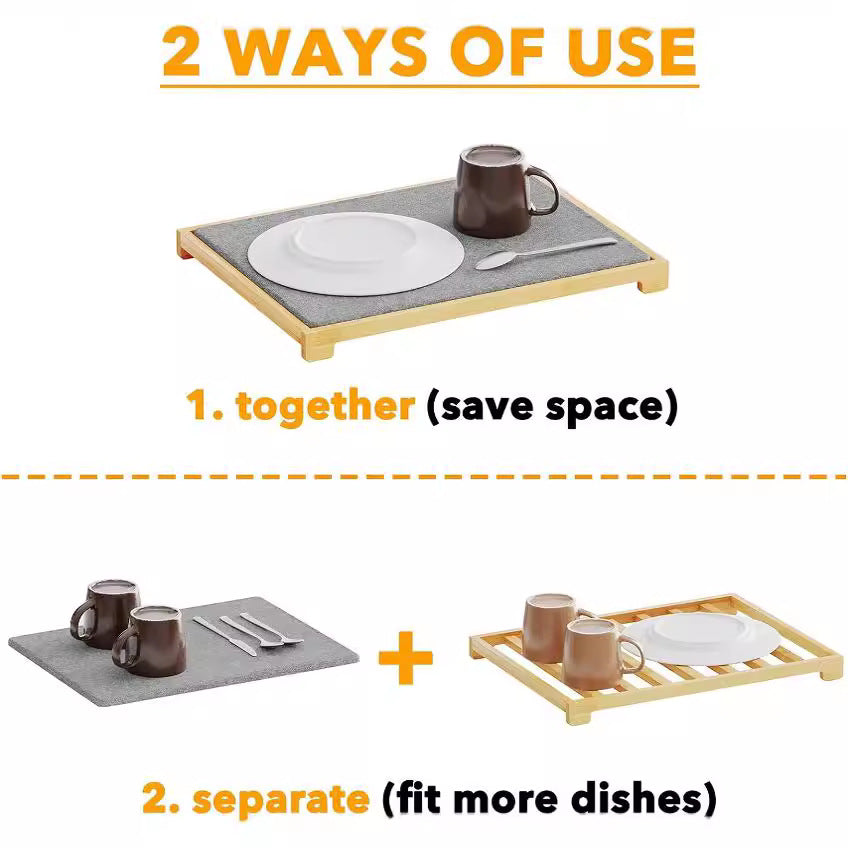 2 WAYS OF USE

1. together (save space)

+

2. separate (fit more dishes)