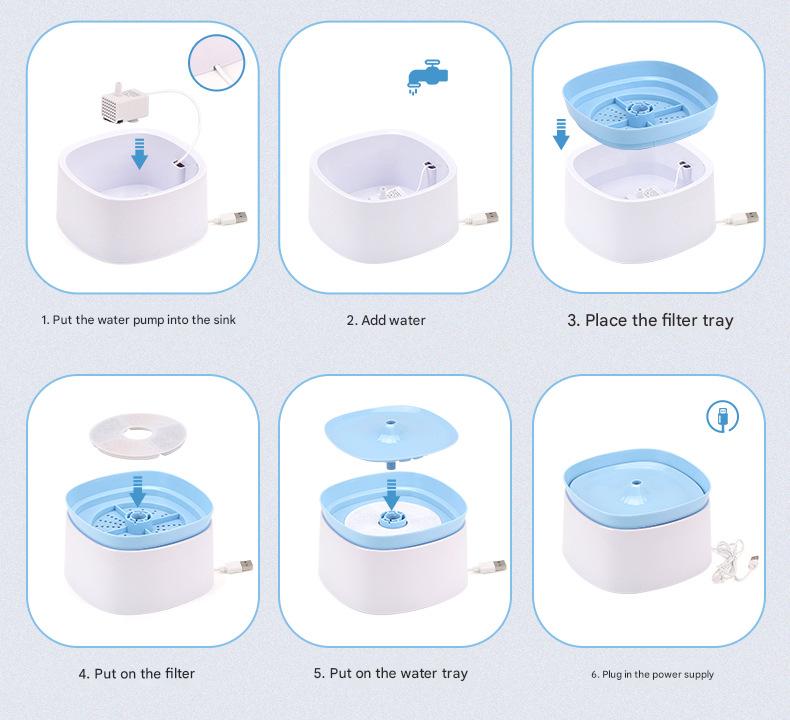 1. Put the water pump into the sink

2. Add water

3. Place the filter tray

4. Put on the filter

5. Put on the water tray

6. Plug in the power supply