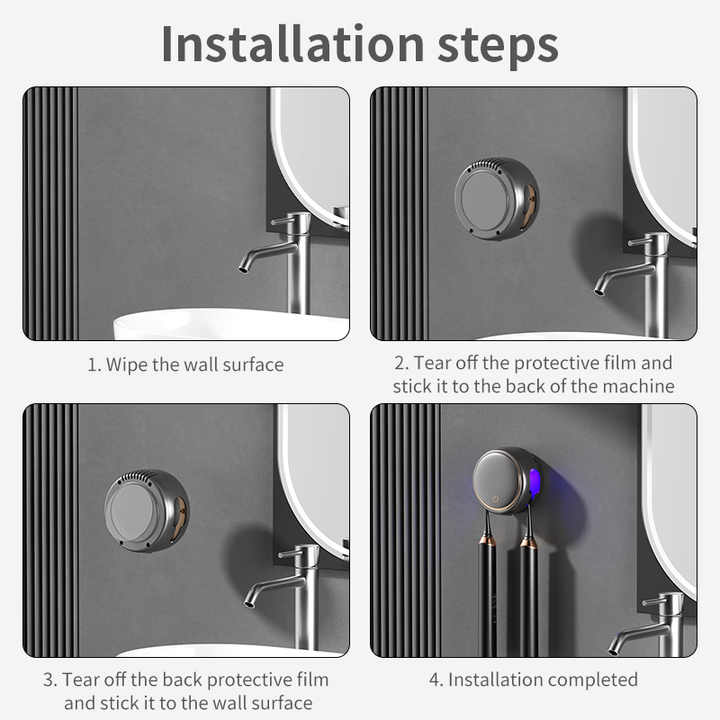 Installation steps

1. Wipe the wall surface

2. Tear off the protective film and stick it to the back of the machine

3. Tear off the back protective film and stick it to the wall surface

4. Installation completed