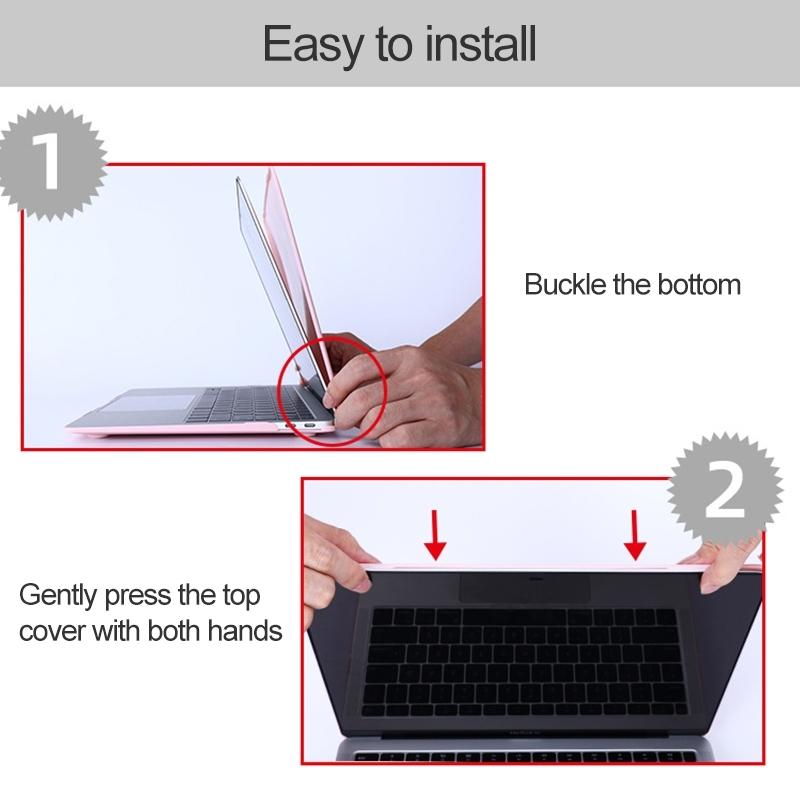 Easy to install

1

Buckle the bottom

2

Gently press the top cover with both hands