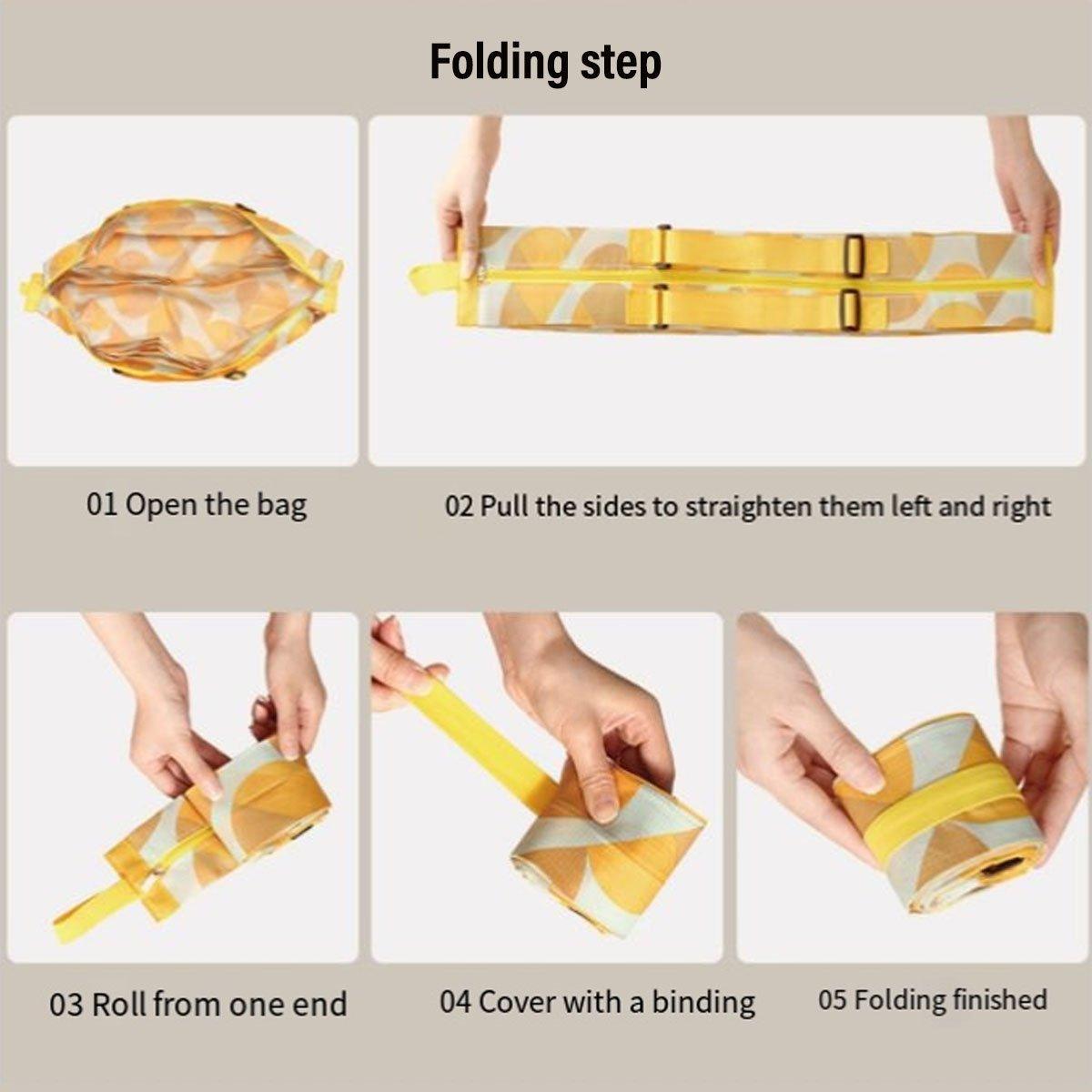 Folding step

01 Open the bag

02 Pull the sides to straighten them left and right

03 Roll from one end

04 Cover with a binding

05 Folding finished