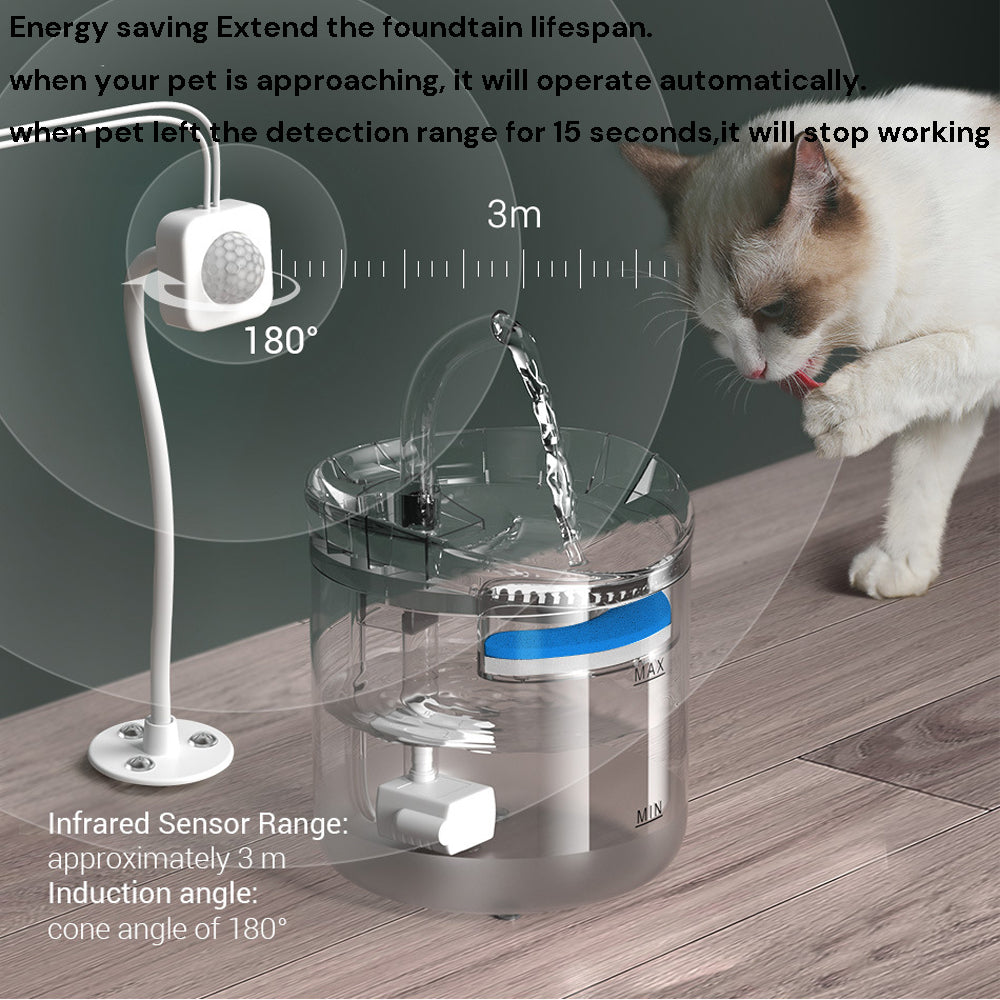 Energy saving Extend the foundtain lifespan.
when your pet is approaching, it will operate automatically.
when pet left the detection range for 15 seconds,it will stop working

3m

180°

MAX

MIN

Infrared Sensor Range:
approximately 3 m
Induction angle:
cone angle of 180°