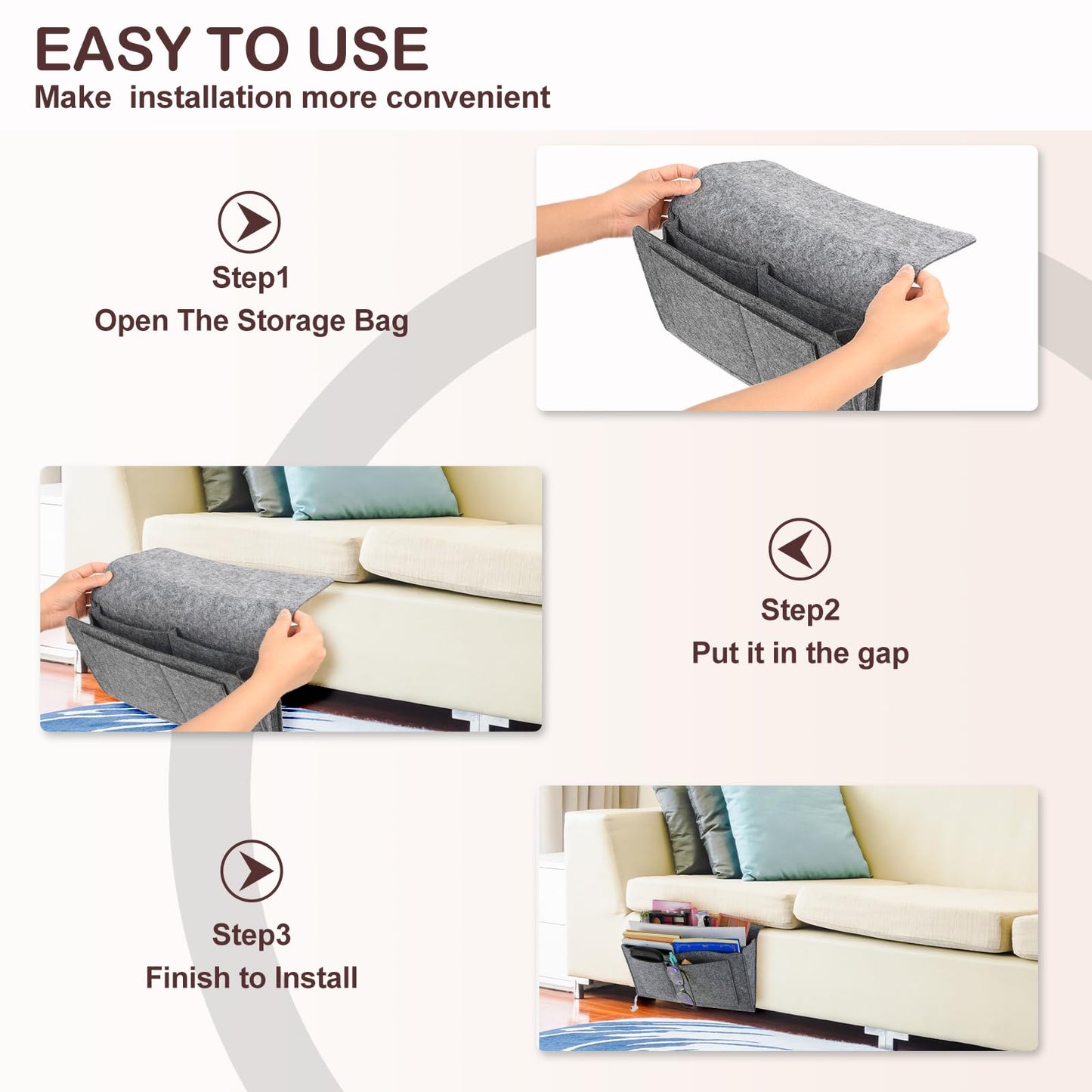 EASY TO USE
Make  installation more convenient

Step1
Open The Storage Bag

Step2
Put it in the gap

Step3
Finish to Install