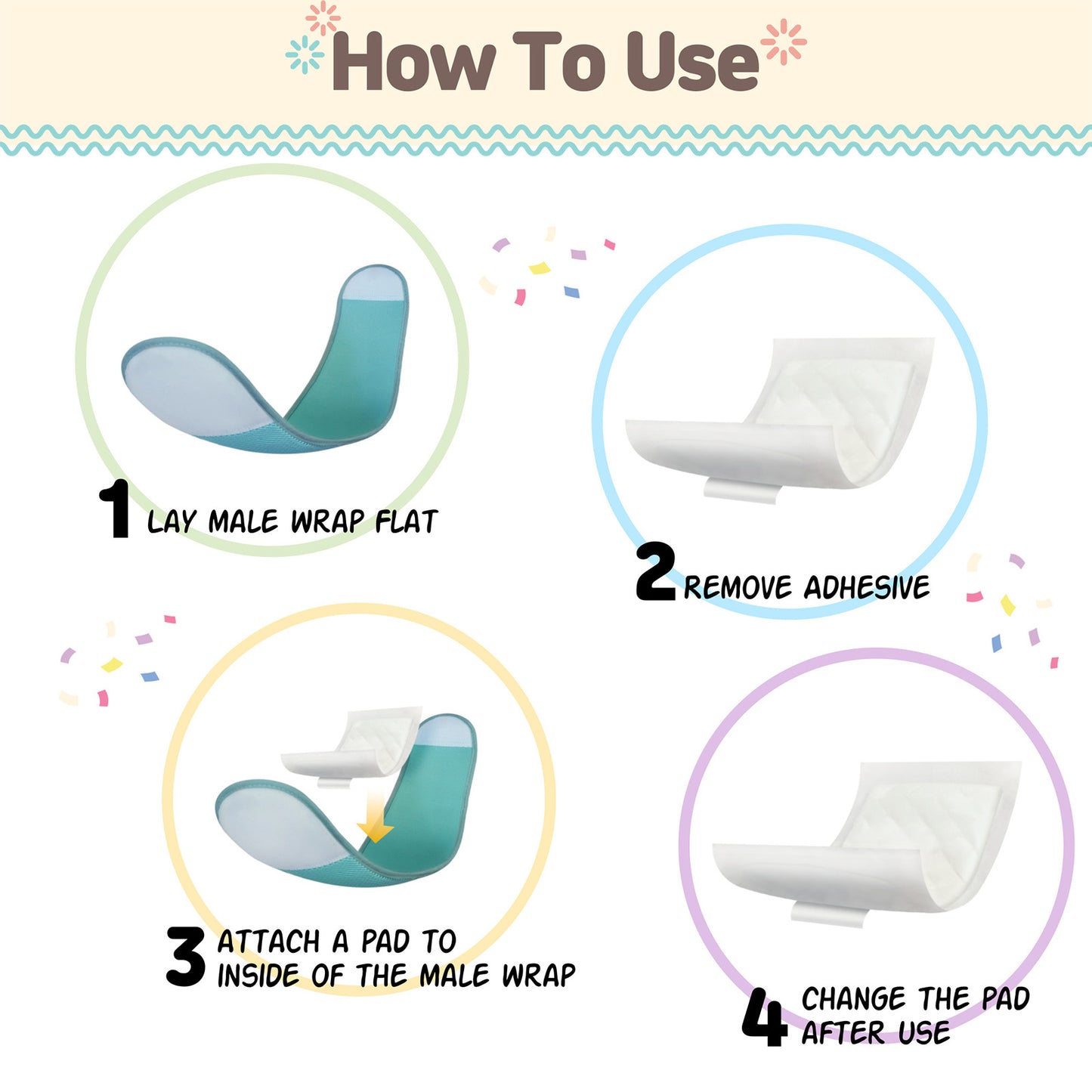 How To Use

1 LAY MALE WRAP FLAT

2 REMOVE ADHESIVE

3 ATTACH A PAD TO INSIDE OF THE MALE WRAP

4 CHANGE THE PAD AFTER USE