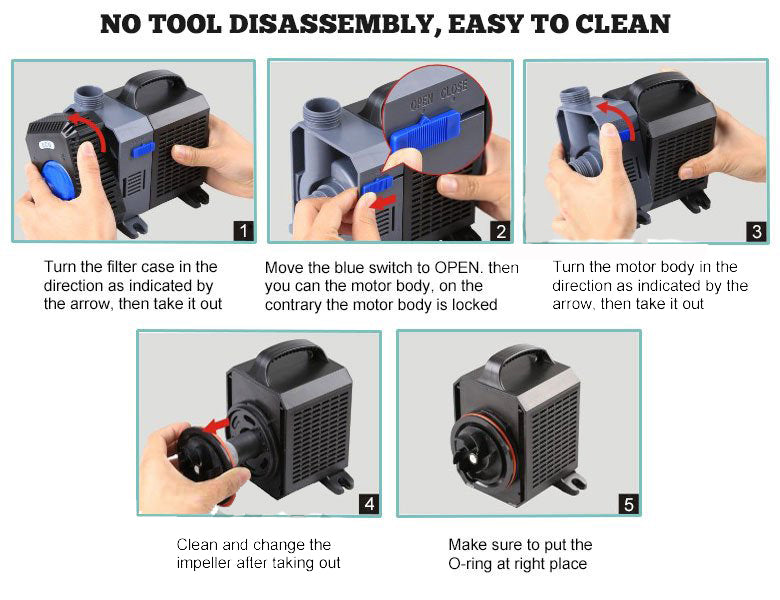 NO TOOL DISASSEMBLY, EASY TO CLEAN

1

Turn the filter case in the direction as indicated by the arrow, then take it out

OPEN CLOSE

2

Move the blue switch to OPEN. then you can the motor body, on the contrary the motor body is locked

3

Turn the motor body in the direction as indicated by the arrow, then take it out

4

Clean and change the impeller after taking out

5

Make sure to put the O-ring at right place