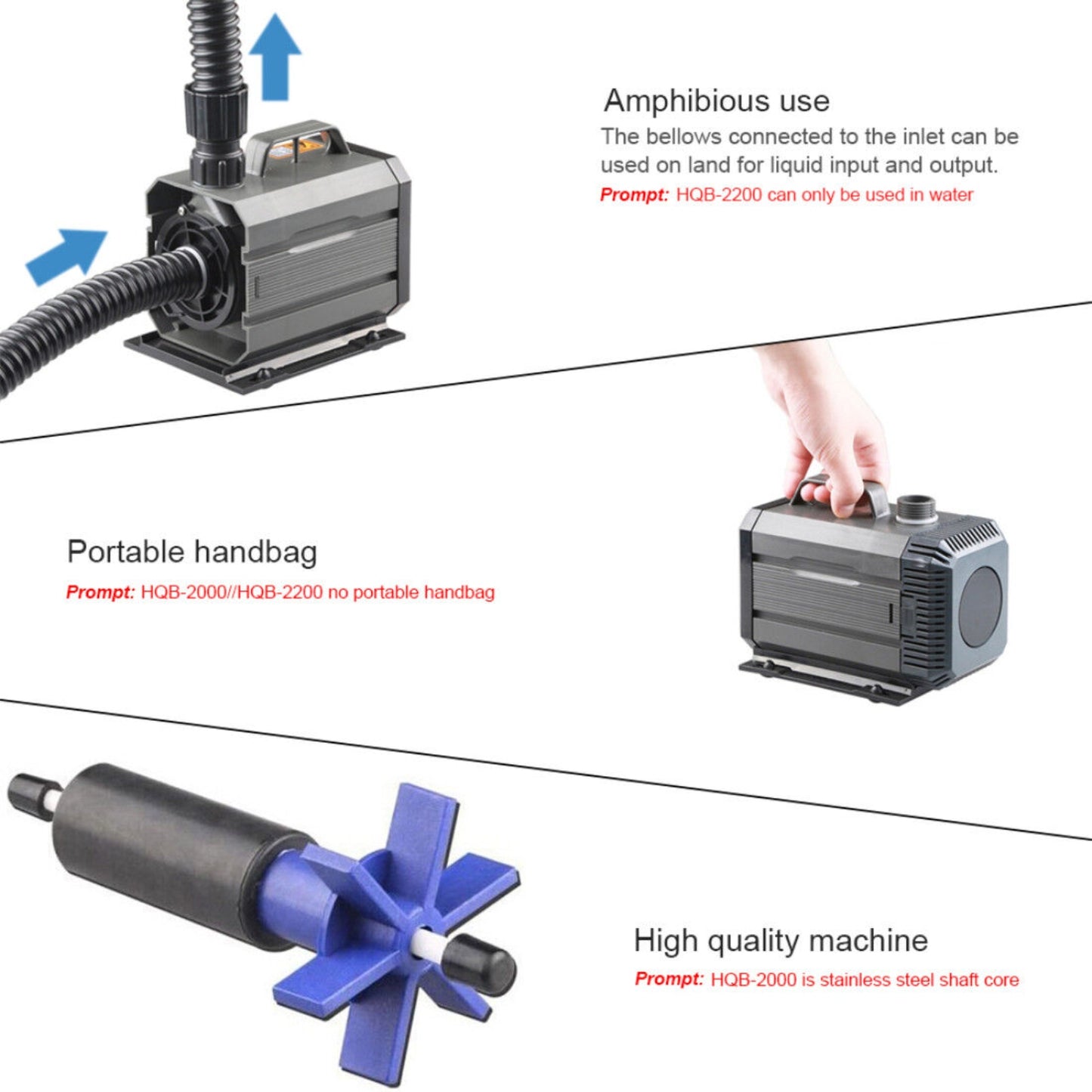 Amphibious use
The bellows connected to the inlet can be used on land for liquid input and output.
Prompt: HQB-2200 can only be used in water

Portable handbag
Prompt: HQB-2000//HQB-2200 no portable handbag

High quality machine
Prompt: HQB-2000 is stainless steel shaft core