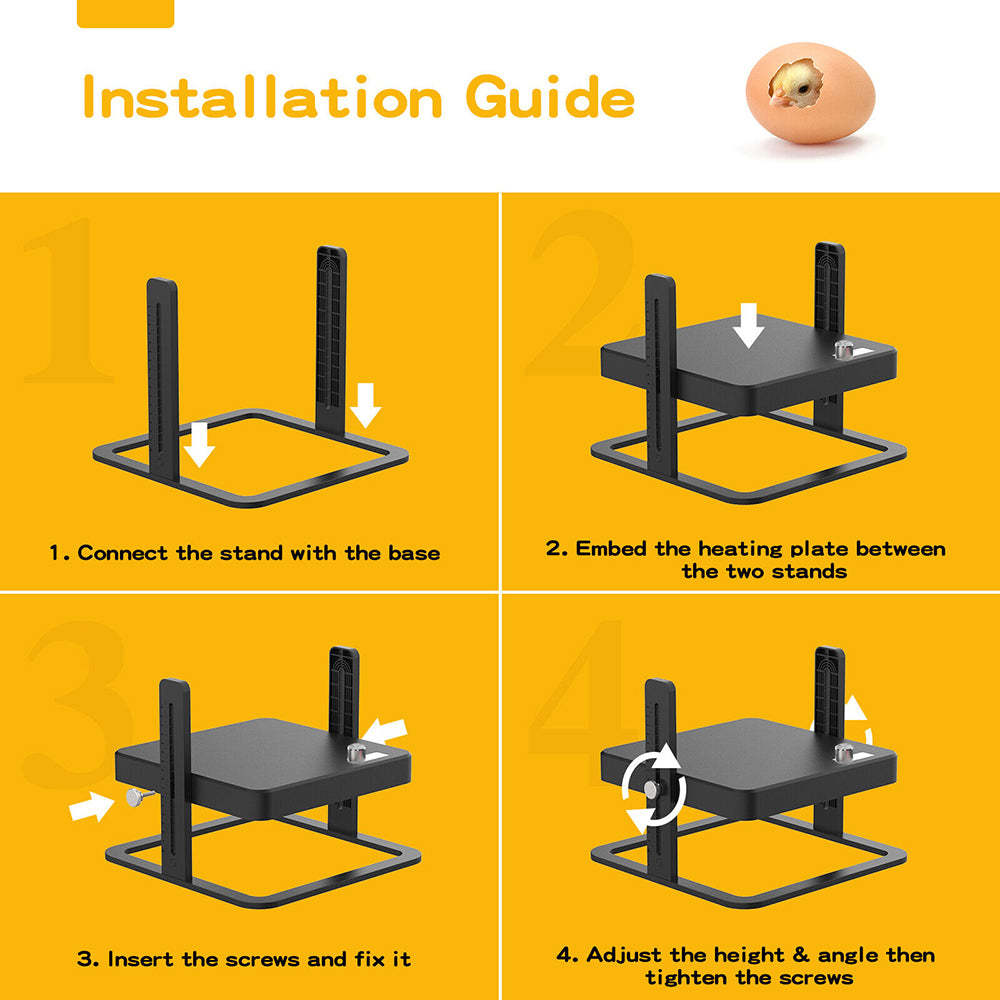 Installation Guide

1

1. Connect the stand with the base

2

2. Embed the heating plate between the two stands

3

3. Insert the screws and fix it

4

4. Adjust the height & angle then tighten the screws