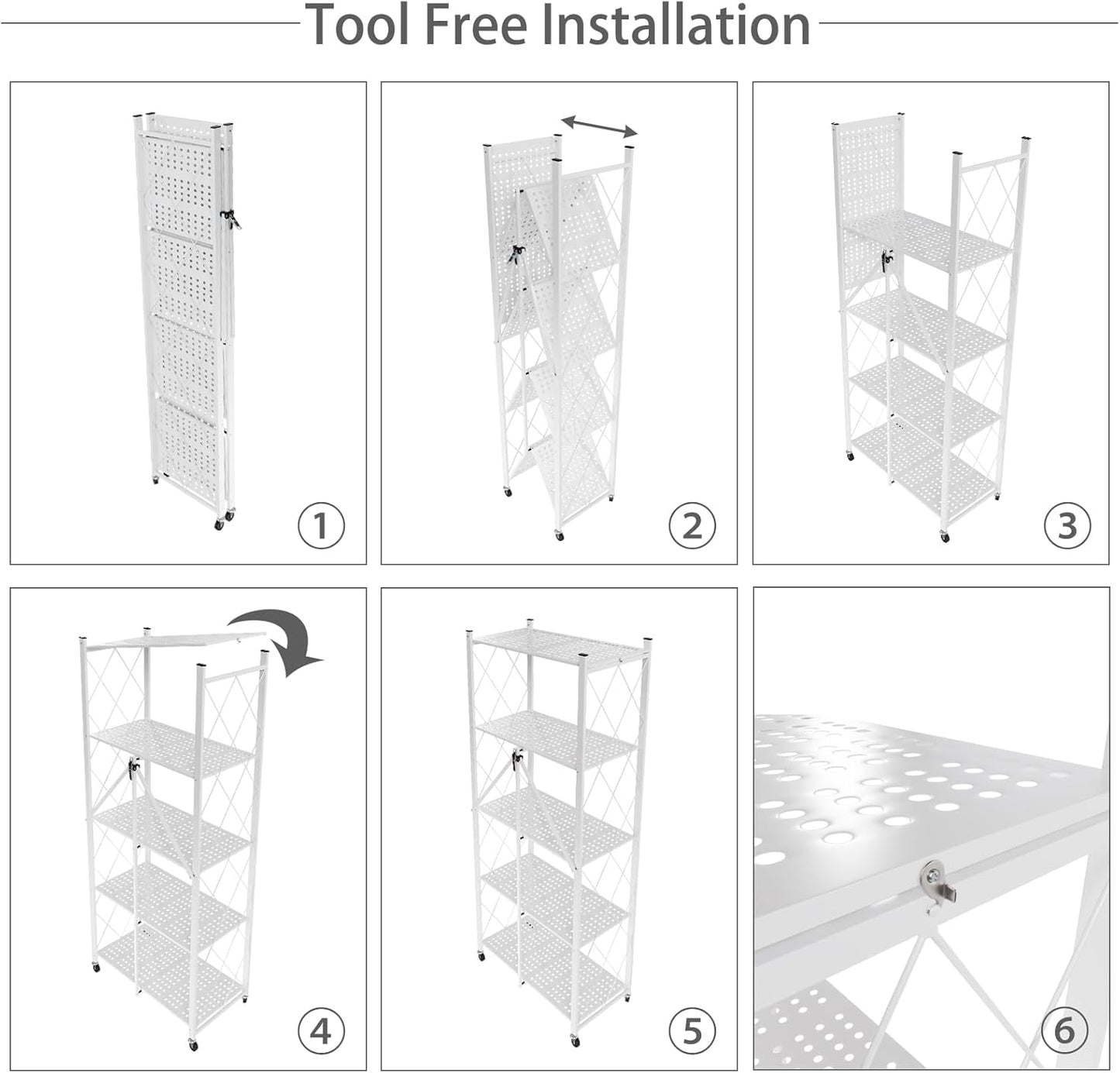 Tool Free Installation

①

②

③

④

⑤

⑥