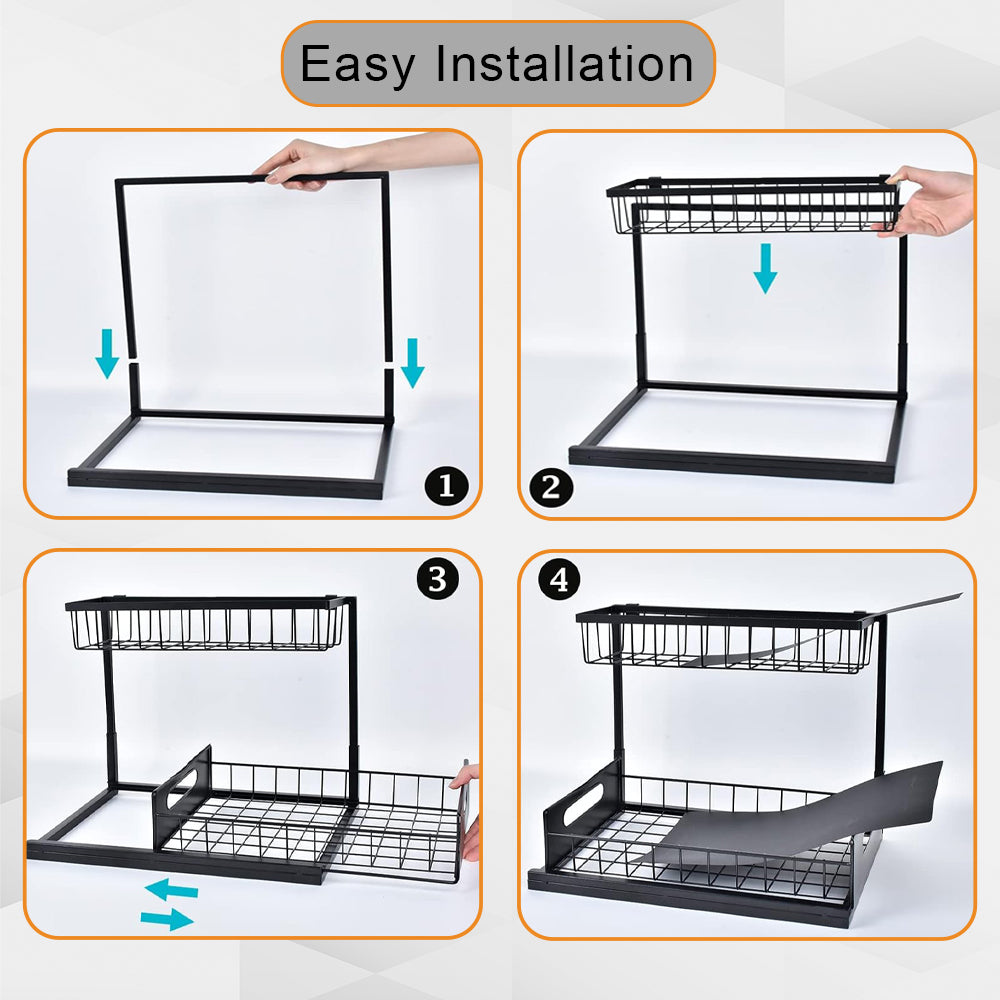 Easy Installation

1

2

3

4