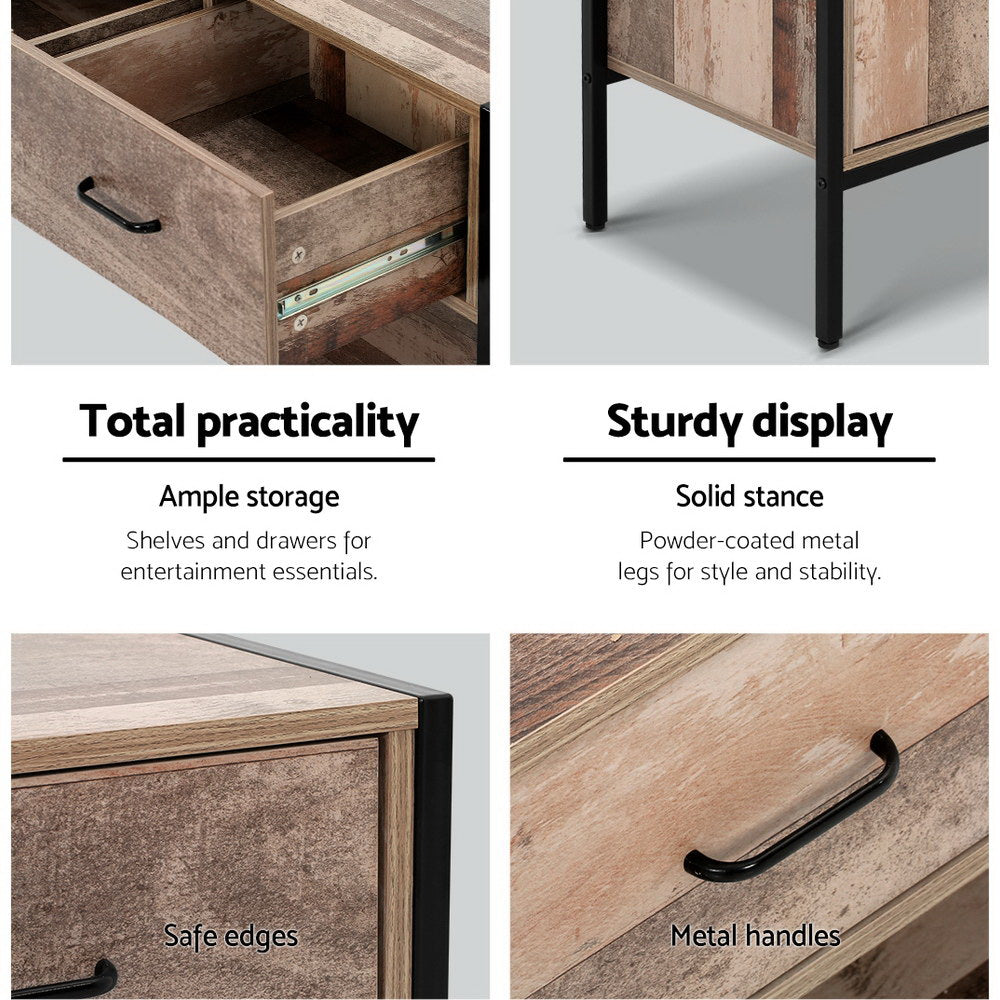 Total practicality

Ample storage

Shelves and drawers for entertainment essentials.

Sturdy display

Solid stance

Powder-coated metal legs for style and stability.

Safe edges

Metal handles