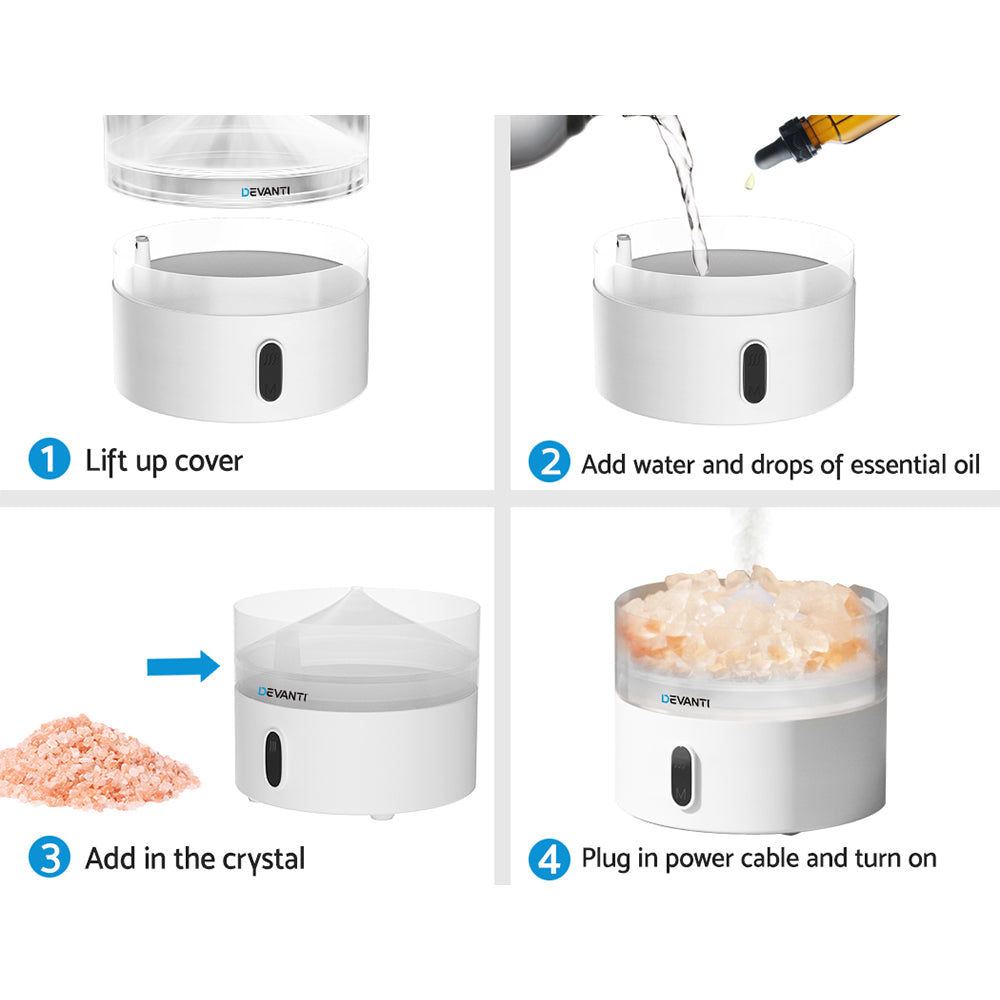 DEVANTI

1 Lift up cover

2 Add water and drops of essential oil

DEVANTI

3 Add in the crystal

DEVANTI

4 Plug in power cable and turn on