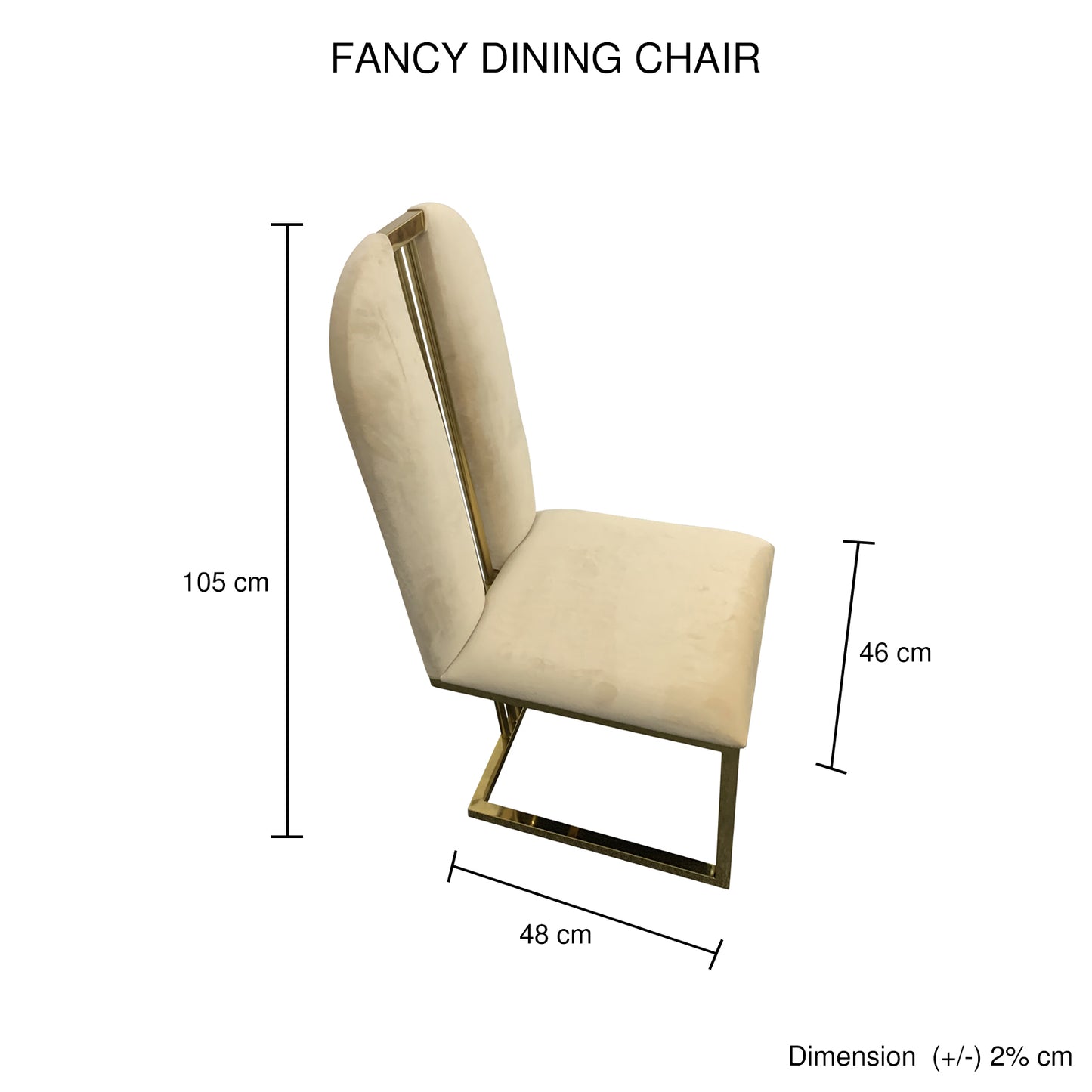 FANCY DINING CHAIR

105 cm

46 cm

48 cm

Dimension (+/-) 2% cm